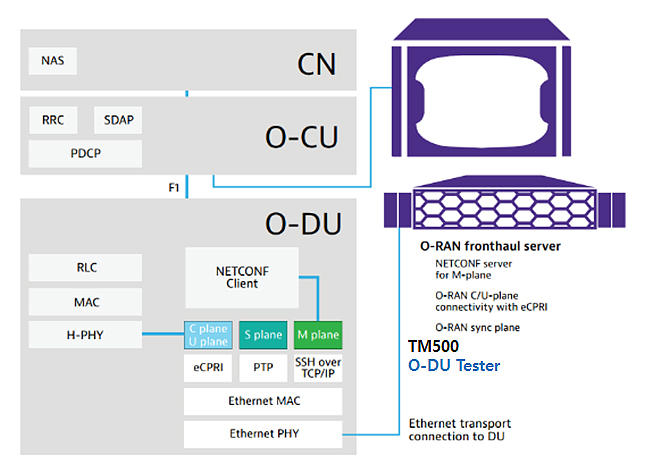 NAS

CN

RRC

SDAP

PDCP

O-CU

F1

O-DU

RLC

MAC

H-PHY

NETCONF Client

C plane U plane

S plane

M plane

eCPRI

PTP

SSH over TCP/IP

Ethernet MAC

Ethernet PHY

O-RAN fronthaul server

NETCONF server for M-plane

O-RAN C/U-plane connectivity with eCPRI

O-RAN sync plane

TM500
O-DU Tester

Ethernet transport connection to DU